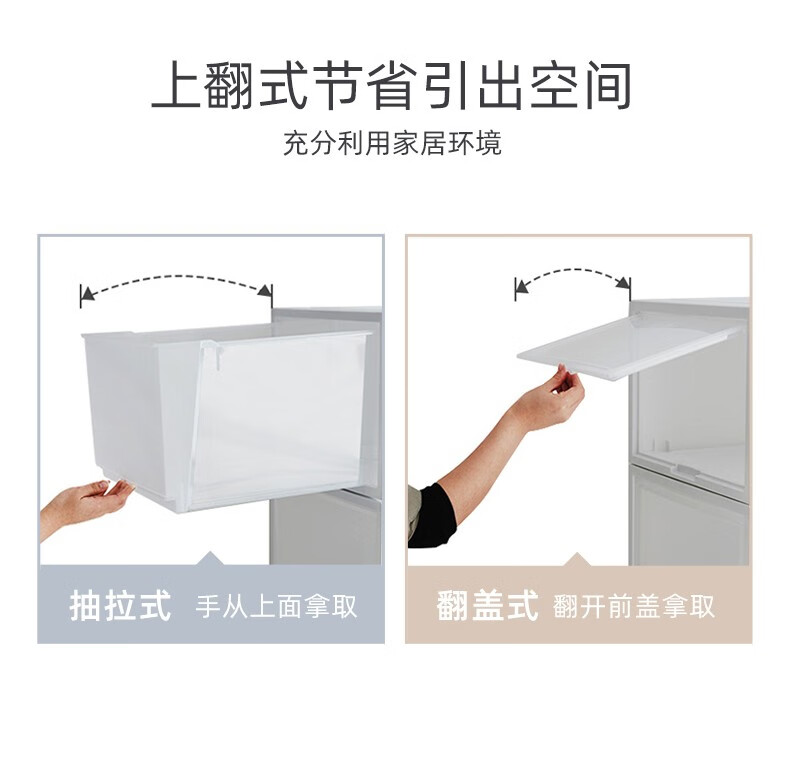 上翻式节省引出空间

充分利用家居环境

抽拉式 手从上面拿取

翻盖式 翻开前盖拿取