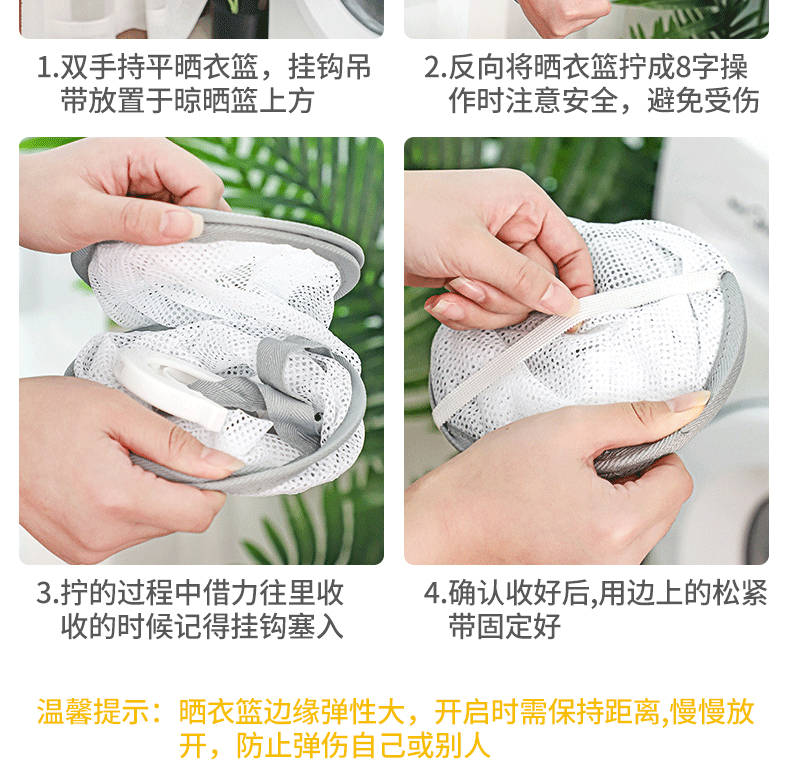 1.双手持平晒衣篮，挂钩吊带放置于晾晒篮上方

2.反向将晒衣篮拧成8字操作时注意安全，避免受伤

3.拧的过程中借力往里收收的时候记得挂钩塞入

4.确认收好后,用边上的松紧带固定好

温馨提示：晒衣篮边缘弹性大，开启时需保持距离,慢慢放开，防止弹伤自己或别人