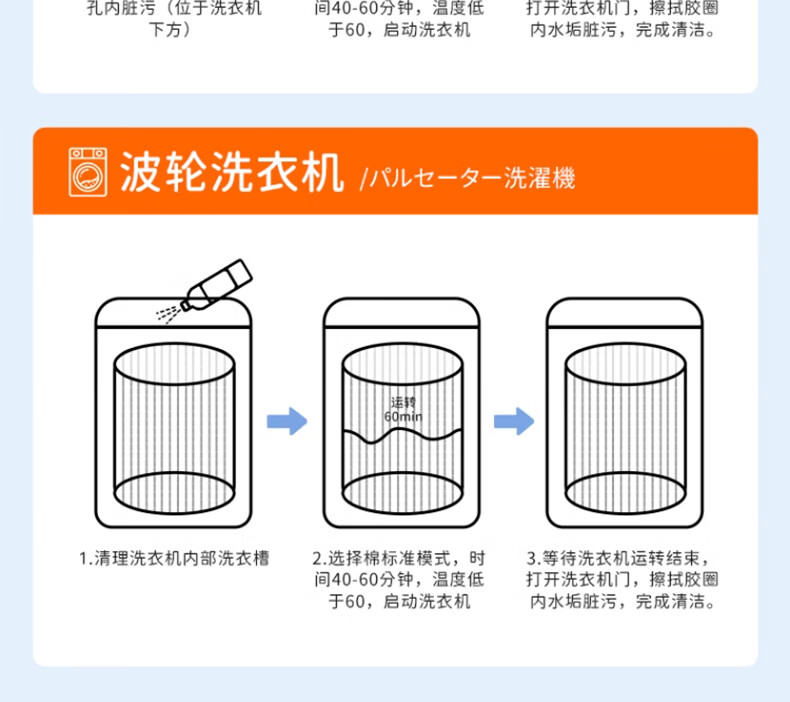 孔内脏污（位于洗衣机下方）

间40-60分钟，温度低于60，启动洗衣机

打开洗衣机门，擦拭胶圈内水垢脏污，完成清洁。

波轮洗衣机 /パルセーター洗濯機

运转
60min

1.清理洗衣机内部洗衣槽

2.选择棉标准模式，时间40-60分钟，温度低于60，启动洗衣机

3.等待洗衣机运转结束，打开洗衣机门，擦拭胶圈内水垢脏污，完成清洁。