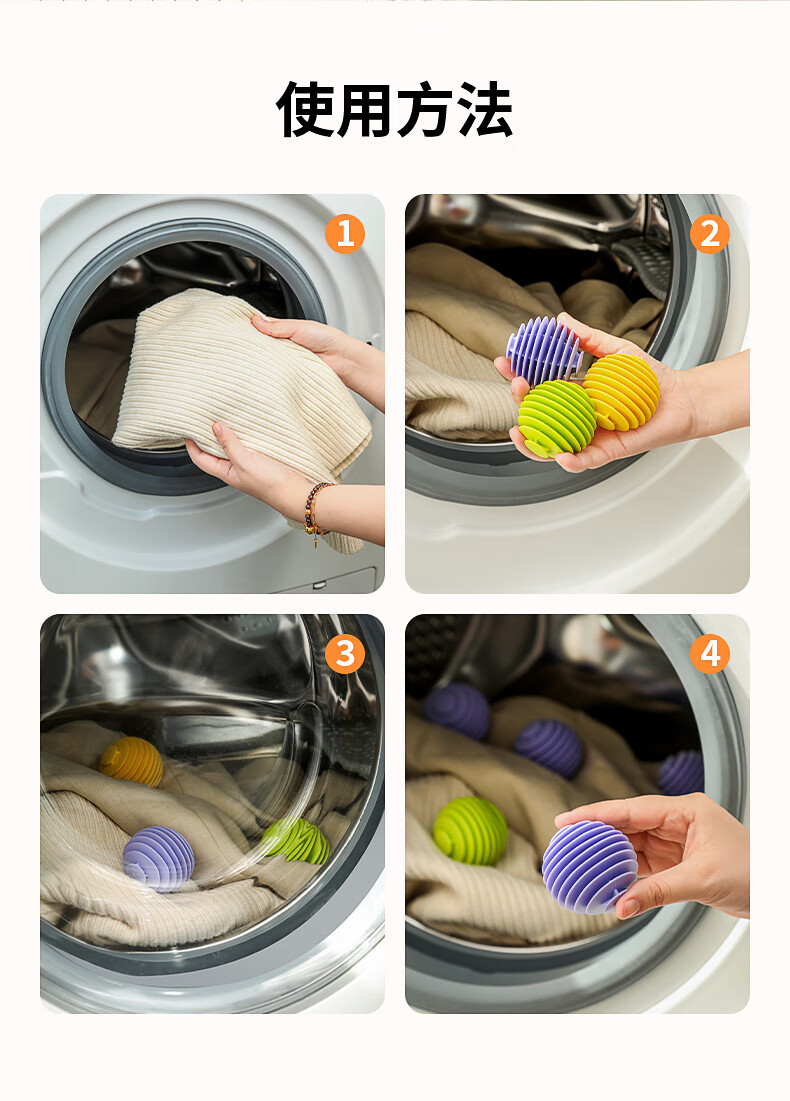 使用方法

1

2

3

4